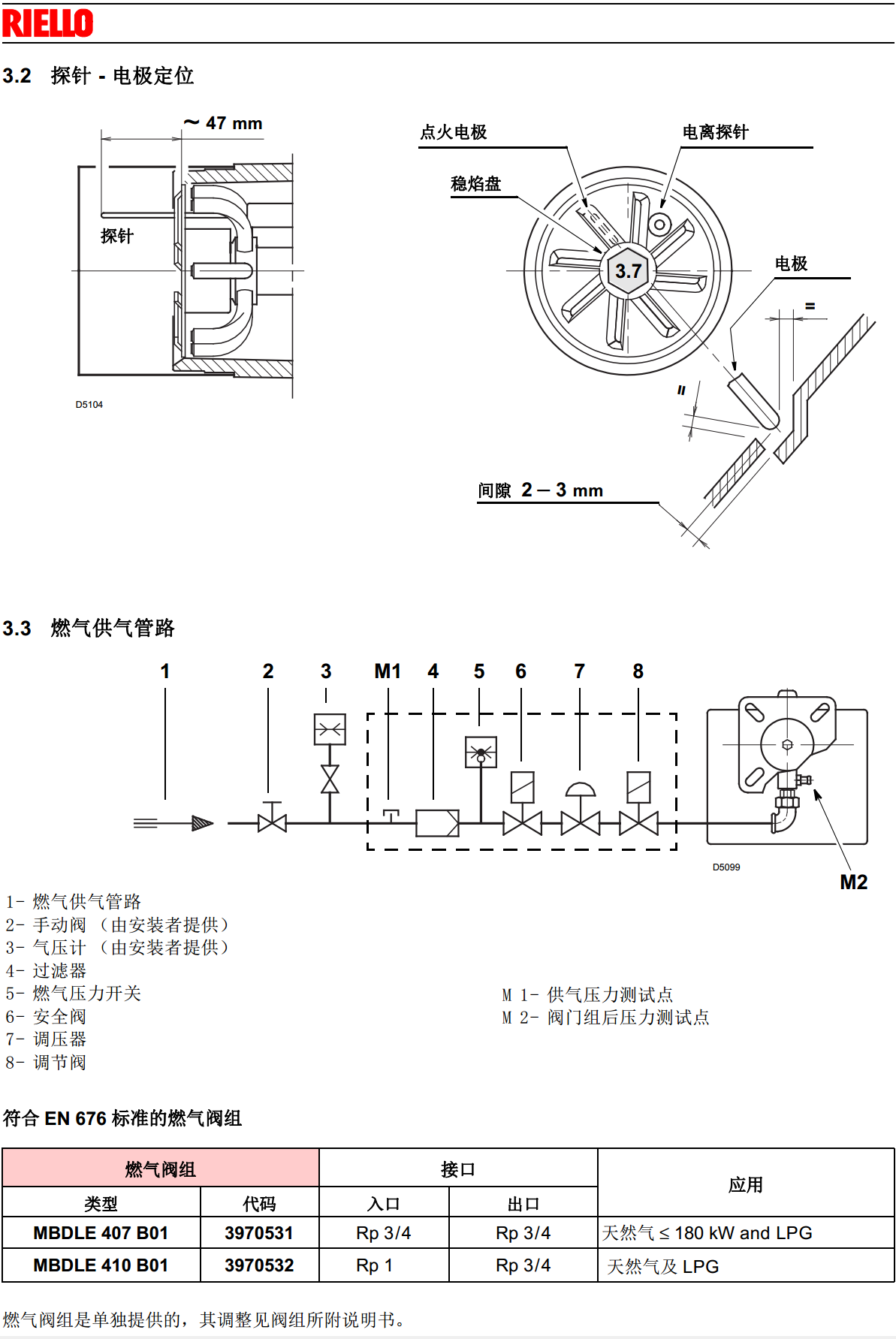 RIELLO

3.2 探针 - 电极定位

~ 47 mm

探针

D5104

点火电极

电离探针

稳焰盘

3.7

电极

=

=

间隙 2 – 3 mm

3.3 燃气供气管路

1 2 3 M1 4 5 6 7 8

D5099

M2

1- 燃气供气管路
2- 手动阀 （由安装者提供）
3- 气压计 （由安装者提供）
4- 过滤器
5- 燃气压力开关
6- 安全阀
7- 调压器
8- 调节阀

M 1- 供气压力测试点
M 2- 阀门组后压力测试点

符合 EN 676 标准的燃气阀组

| 燃气阀组 | | 接口 | | 应用 |
|---|---|---|---|---|
| 类型 | 代码 | 入口 | 出口 | |
| MBDLE 407 B01 | 3970531 | Rp 3/4 | Rp 3/4 | 天然气 ≤ 180 kW and LPG |
| MBDLE 410 B01 | 3970532 | Rp 1 | Rp 3/4 | 天然气及 LPG |

燃气阀组是单独提供的，其调整见阀组所附说明书。